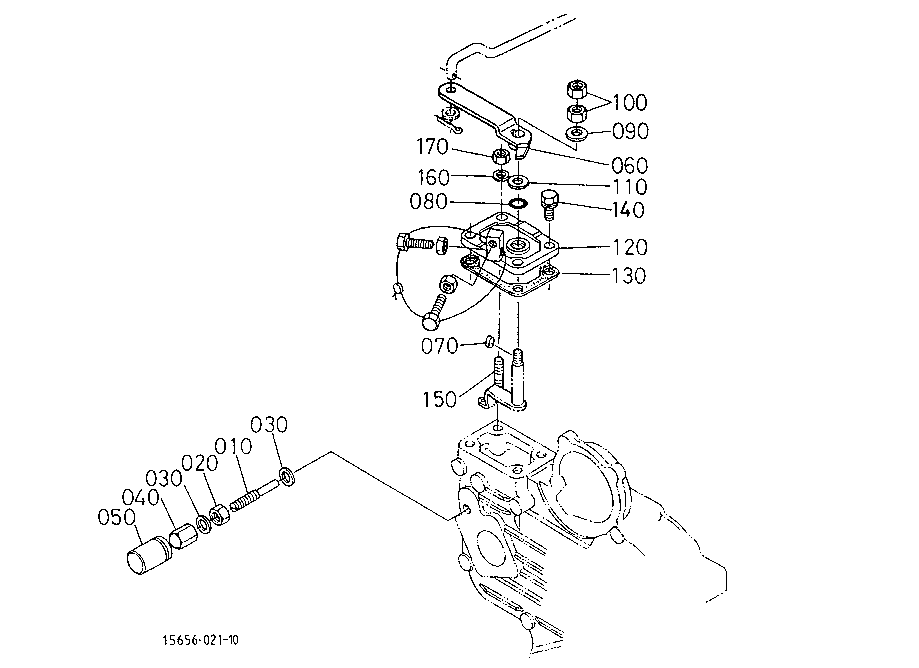 100
090
170
060
160
110
080
140
120
130
070
150
030
010
020
030
040
050
15656-021-10